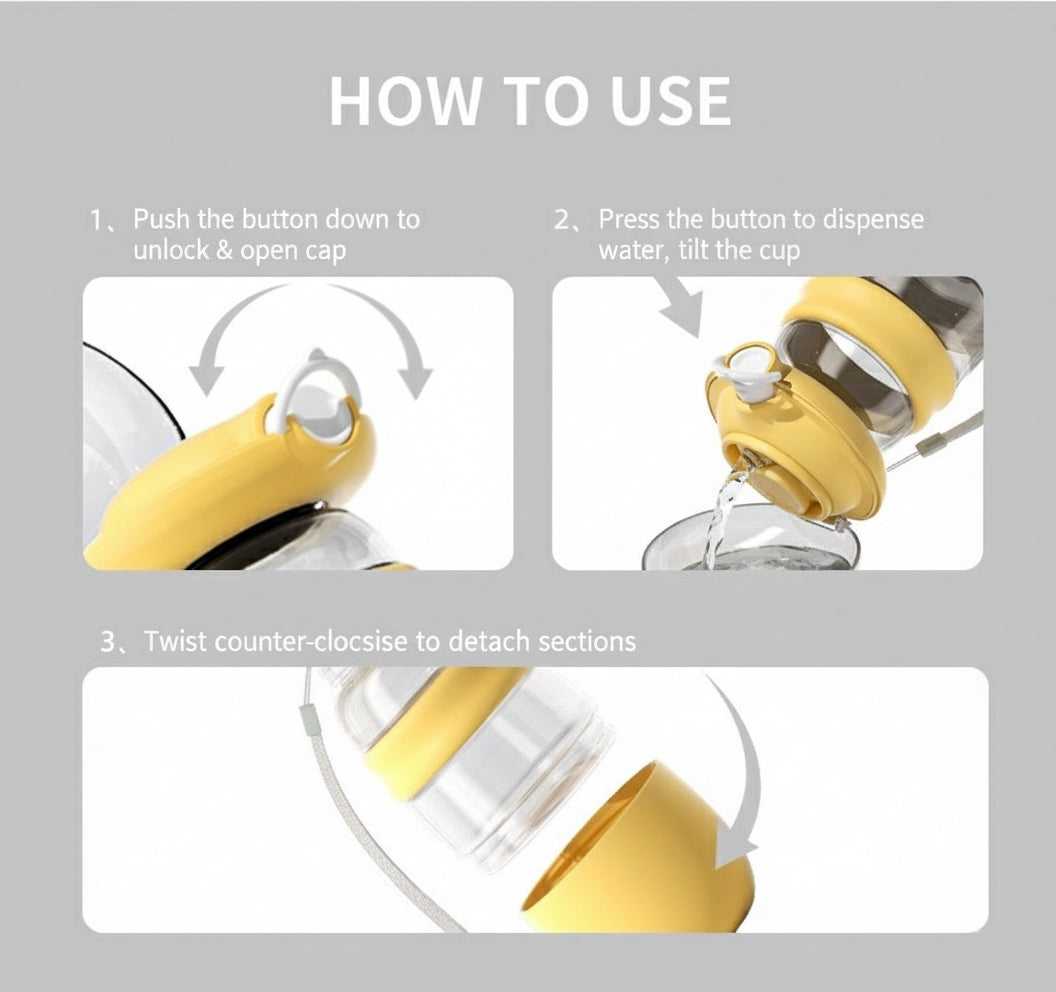 HOW TO USE

1、Push the button down to unlock & open cap

2、Press the button to dispense water, tilt the cup

3、Twist counter-clocsise to detach sections